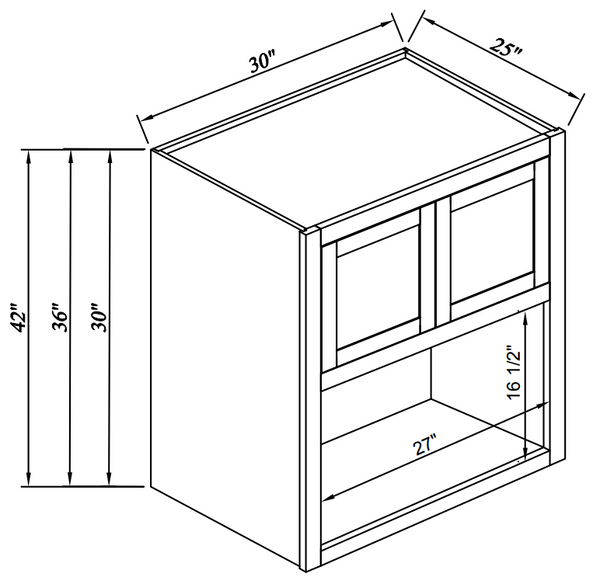 30"
25"
42"
36"
30"
16 1/2"
27"