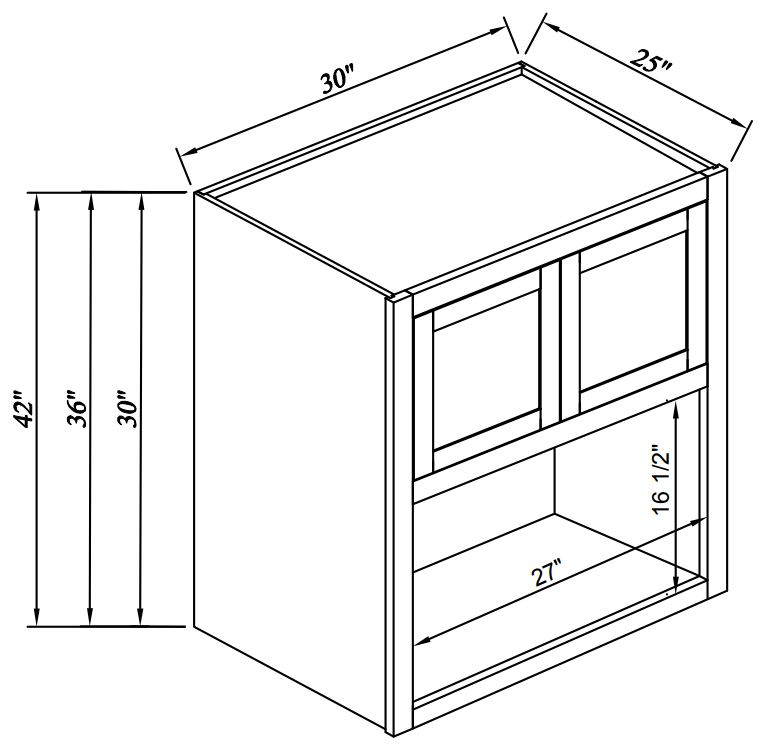 30"
25"
42"
36"
30"
16 1/2"
27"