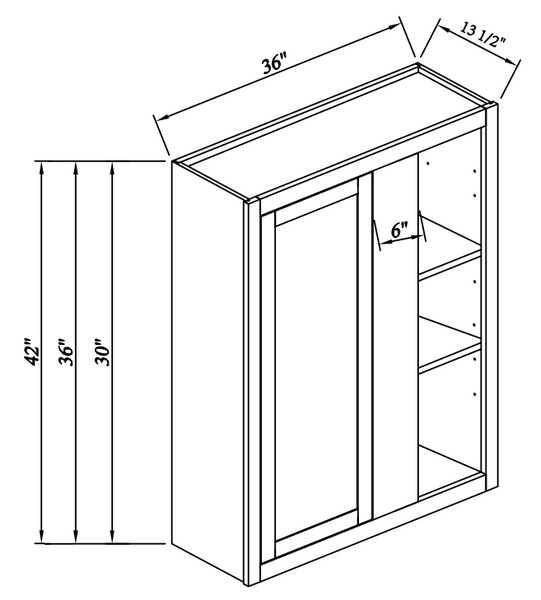 36"
13 1/2"
6"
42"
36"
30"