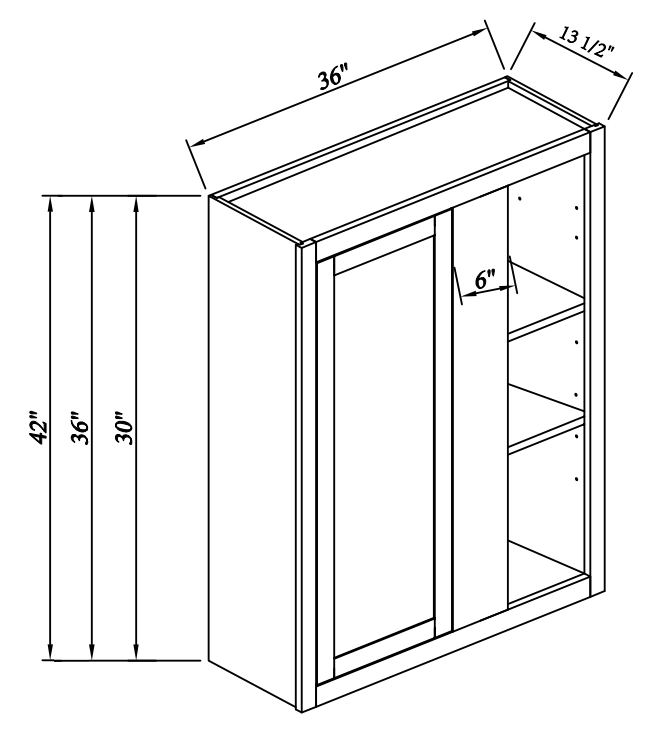 36"

13 1/2"

6"

42"

36"

30"