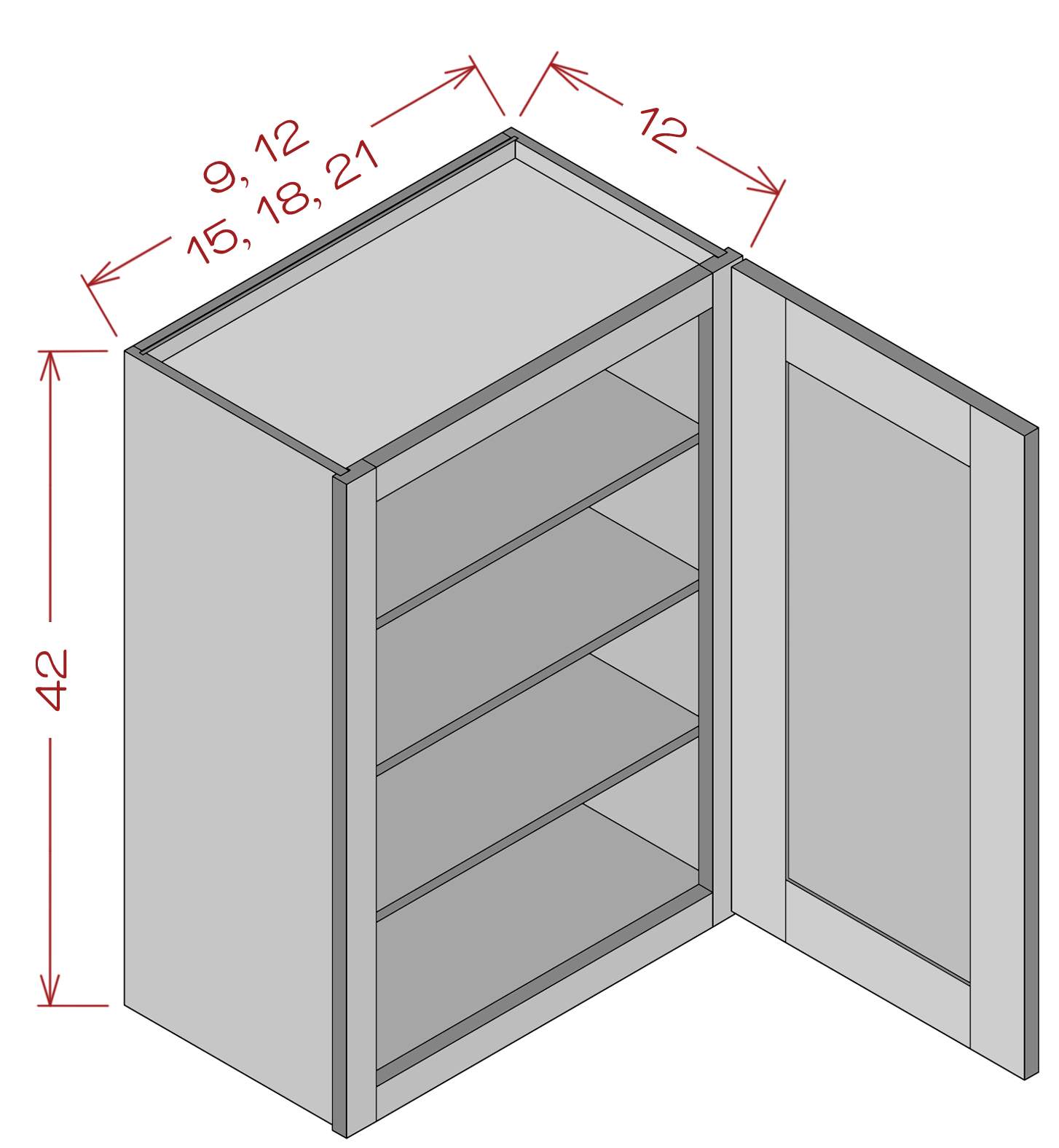 9, 12
15, 18, 21

12

42