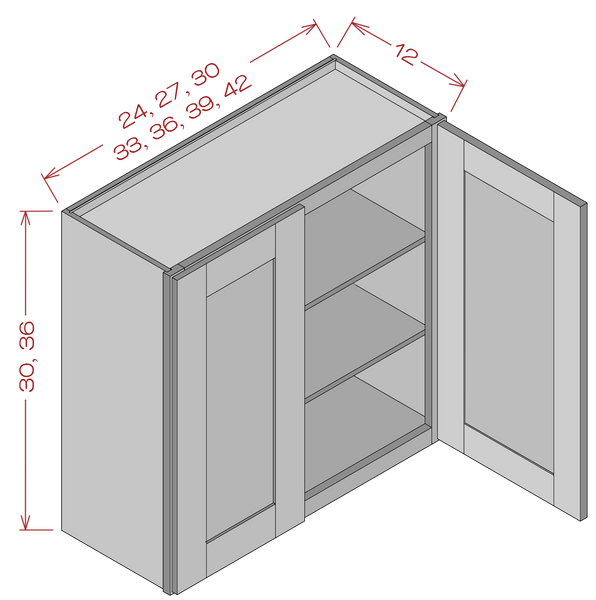 24, 27, 30
33, 36, 39, 42

12

30, 36