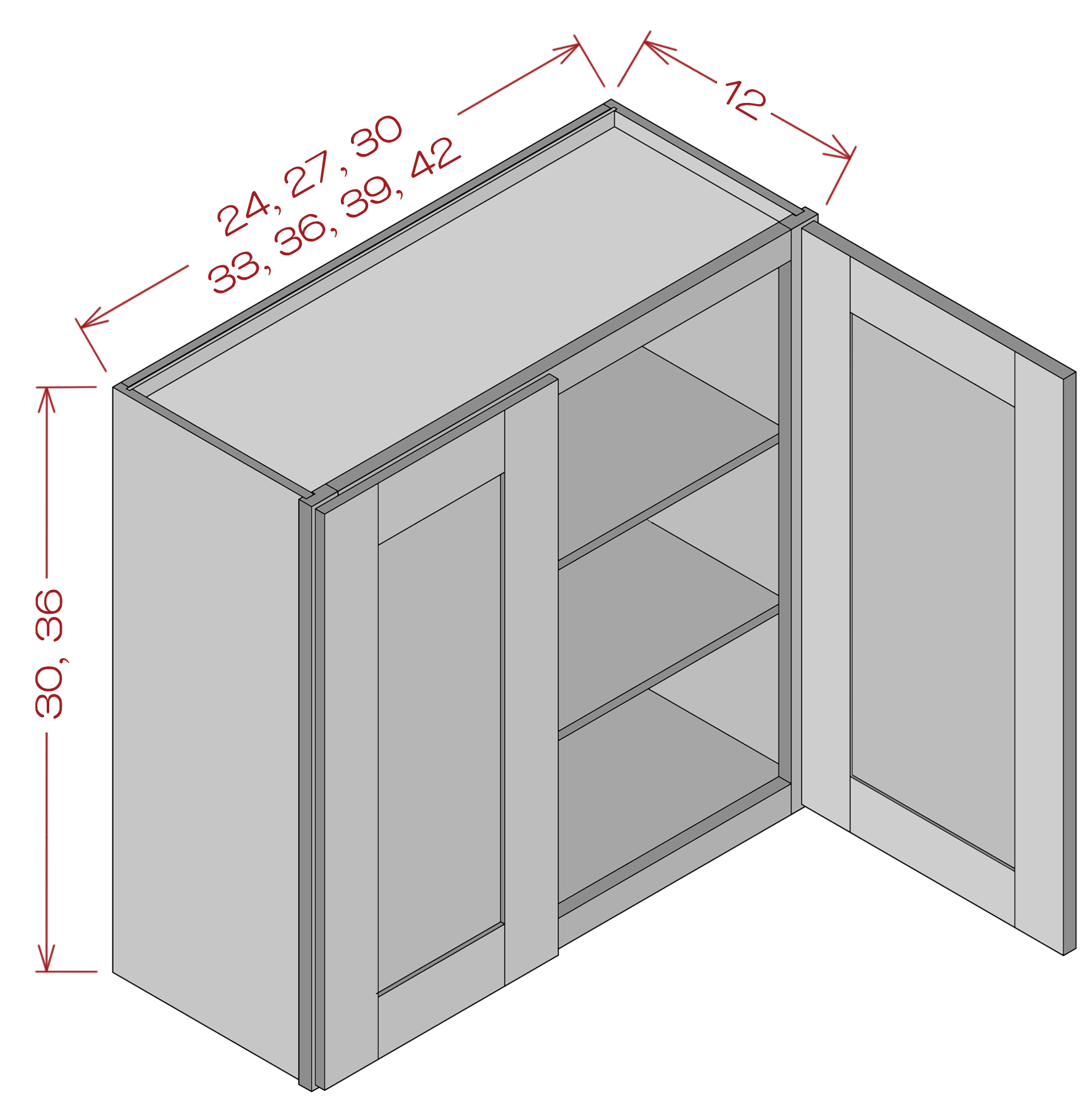 24, 27, 30
33, 36, 39, 42

12

30, 36