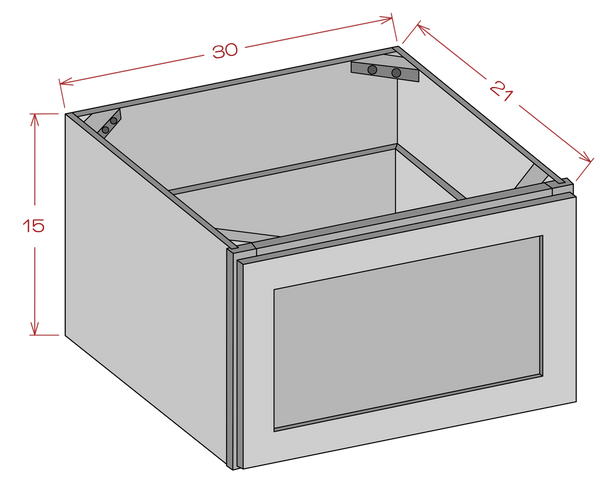 30
21
15