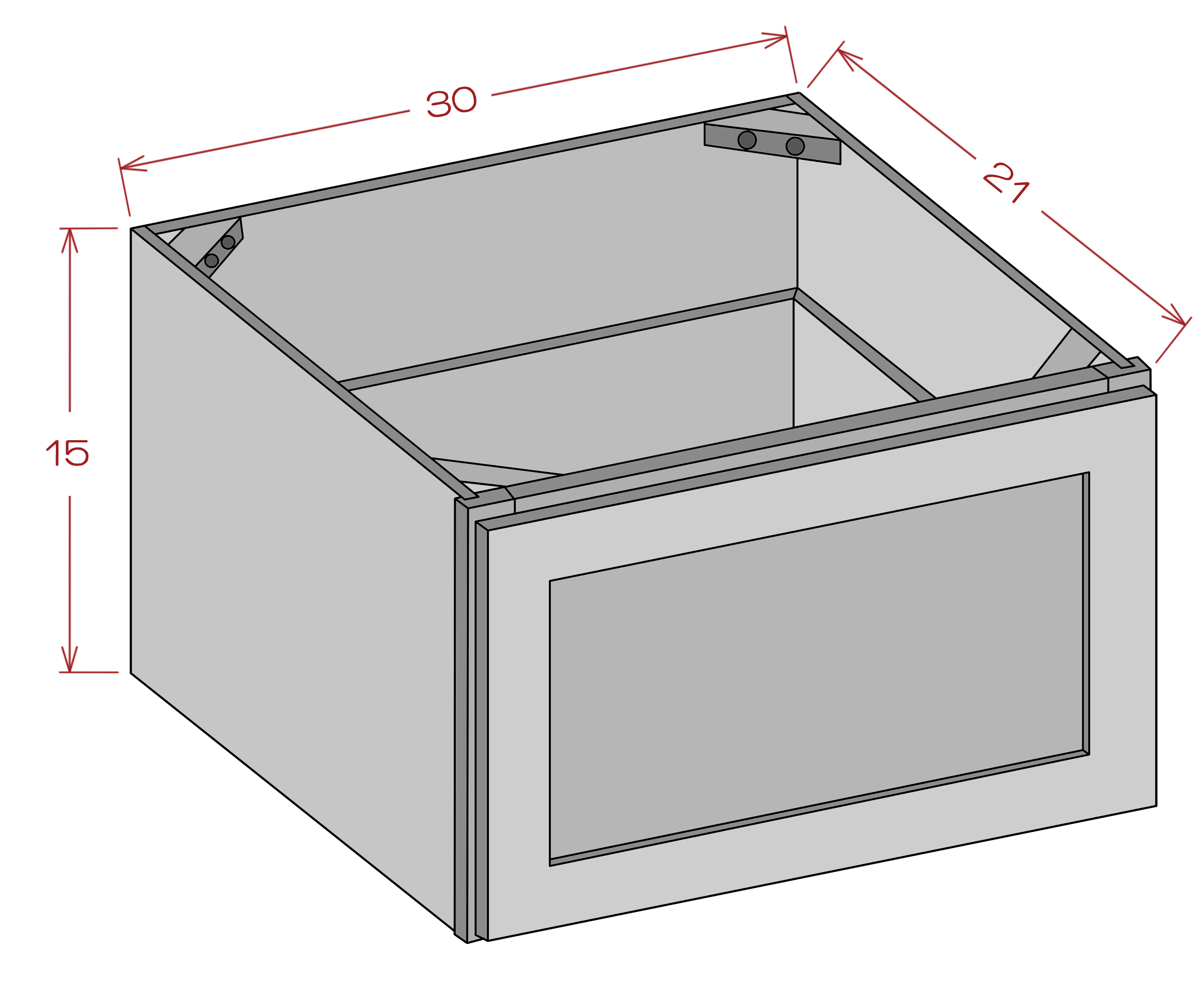 30

21

15